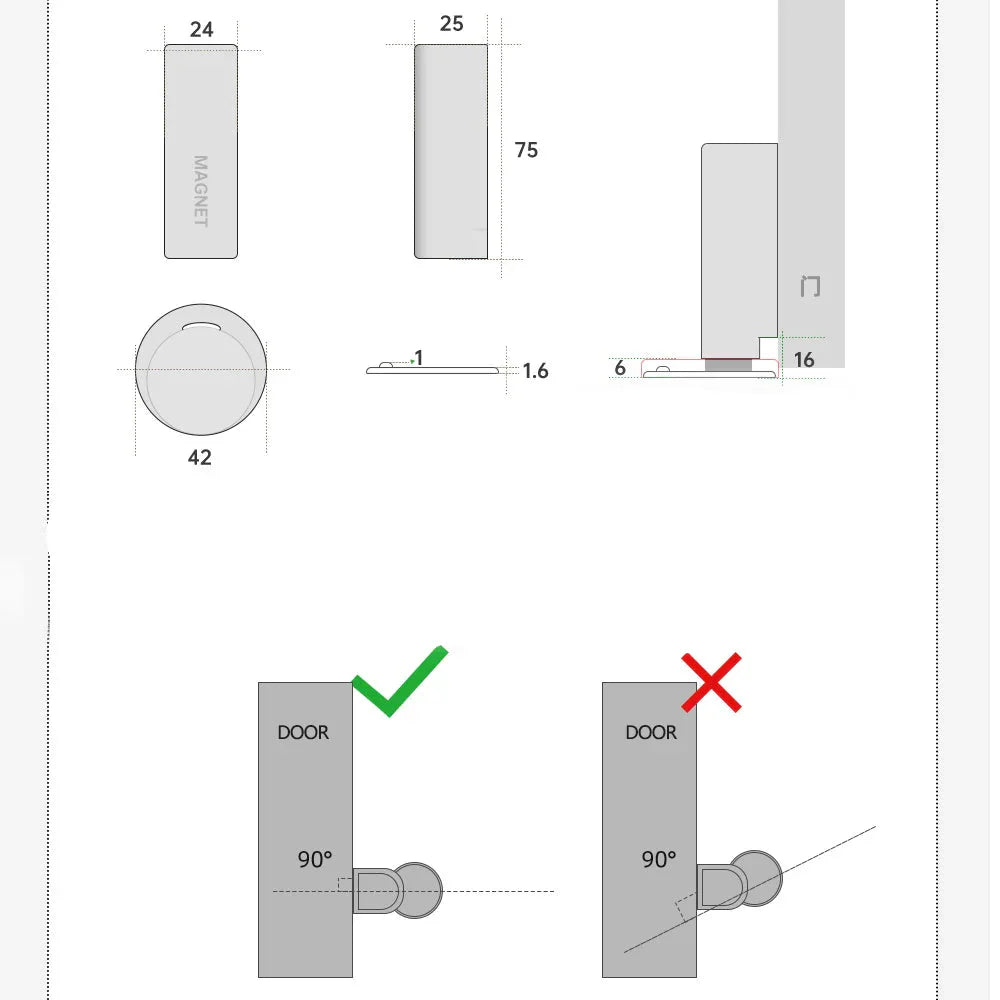 24

MAGNET

25

75

门

42

1

1.6

6

16

DOOR

90°

DOOR

90°